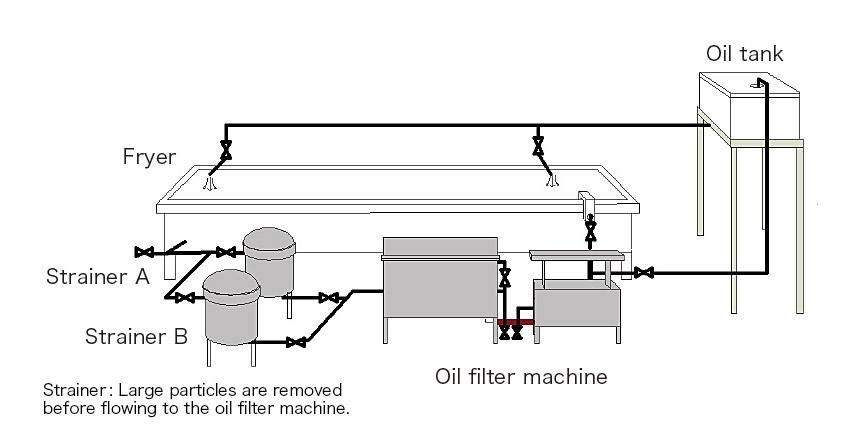 Oil tank

Fryer

Strainer A

Strainer B

Oil filter machine

Strainer: Large particles are removed before flowing to the oil filter machine.